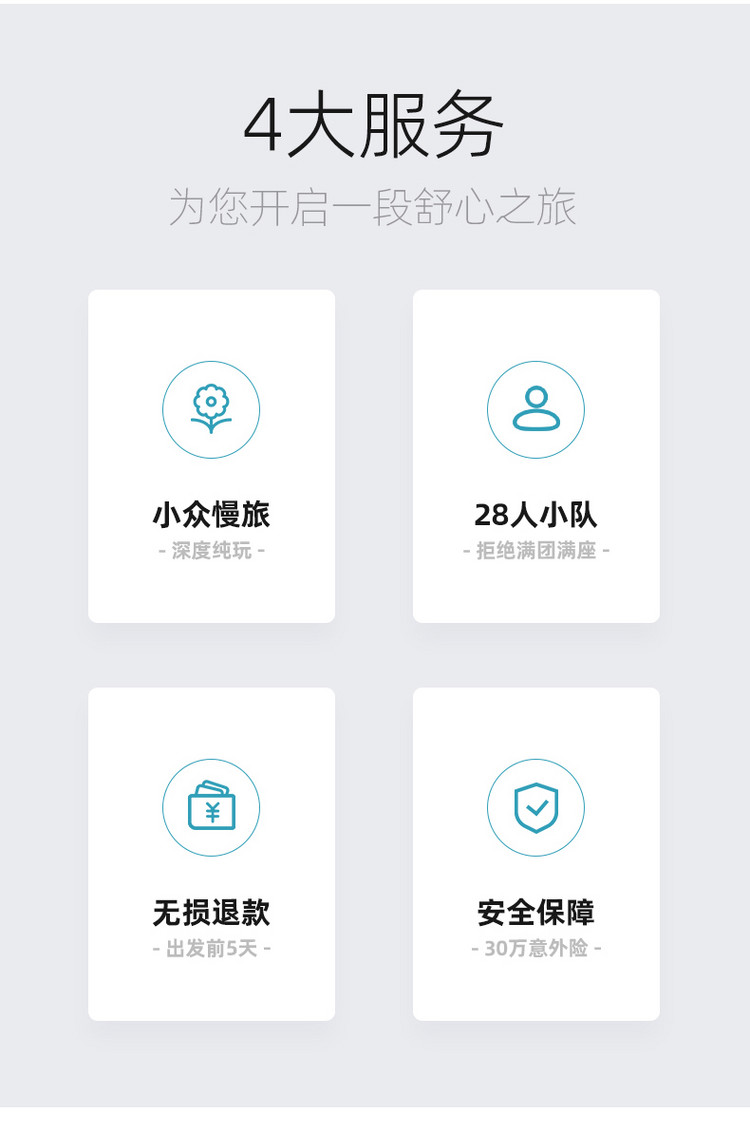 4大服务

为您开启一段舒心之旅

小众慢旅

- 深度纯玩 -

28人小队

- 拒绝满团满座 -

无损退款

- 出发前5天 -

安全保障

- 30万意外险 -