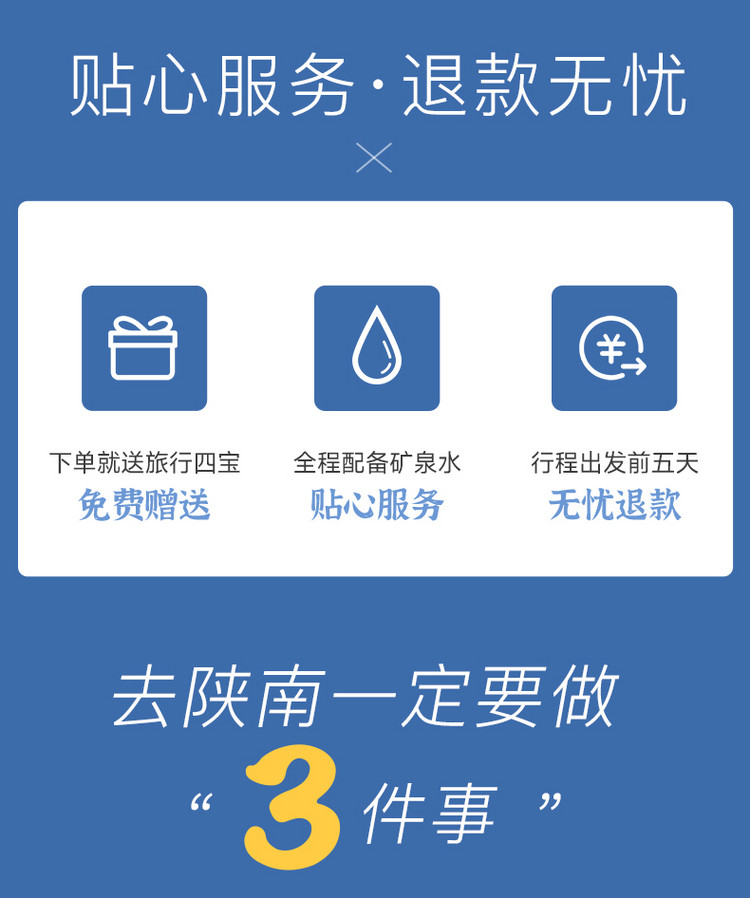 贴心服务·退款无忧

×

下单就送旅行四宝
免费赠送

全程配备矿泉水
贴心服务

行程出发前五天
无忧退款

去陕南一定要做

“3件事”