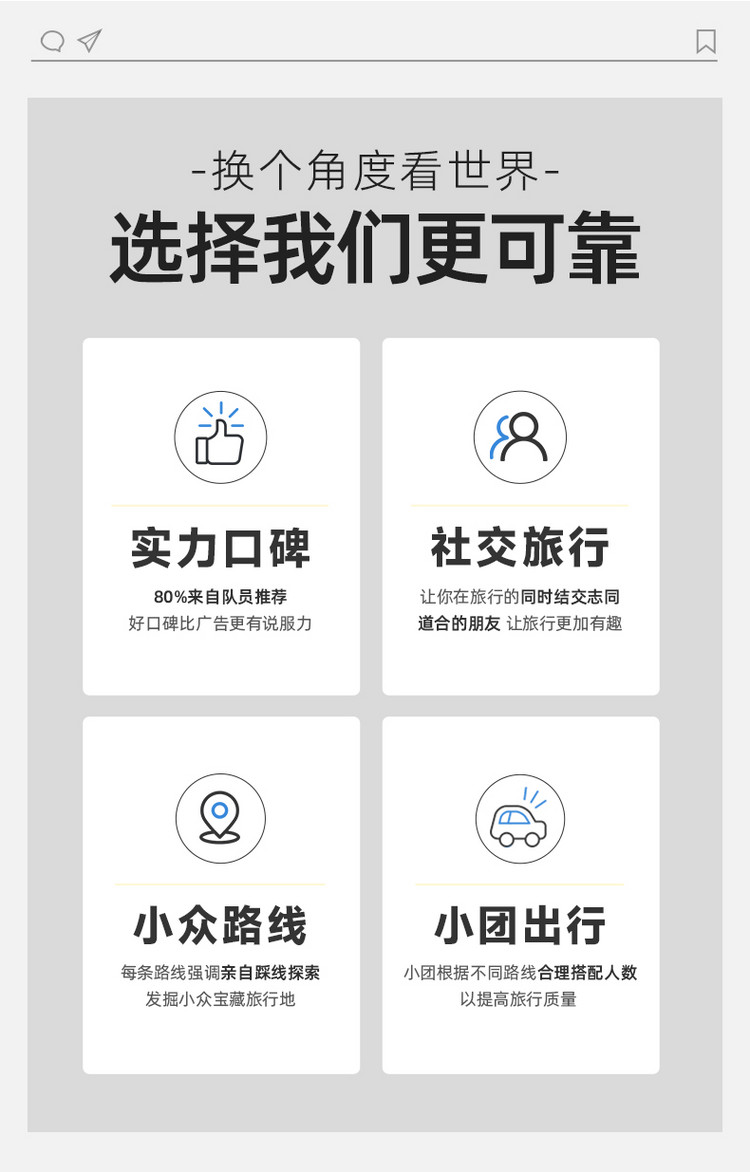 -换个角度看世界-

选择我们更可靠

实力口碑

80%来自队员推荐
好口碑比广告更有说服力

社交旅行

让你在旅行的同时结交志同道合的朋友 让旅行更加有趣

小众路线

每条路线强调亲自踩线探索
发掘小众宝藏旅行地

小团出行

小团根据不同路线合理搭配人数
以提高旅行质量