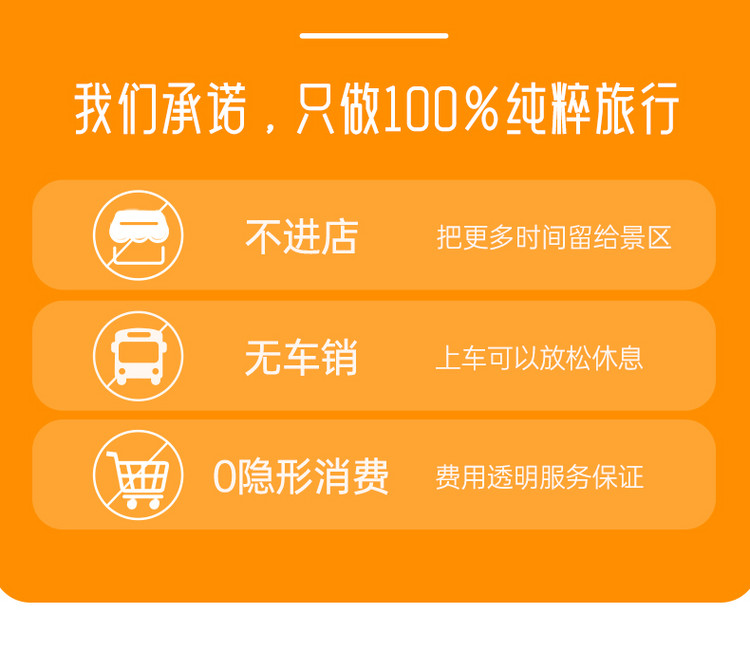 我们承诺，只做100%纯粹旅行

不进店 把更多时间留给景区

无车销 上车可以放松休息

0隐形消费 费用透明服务保证