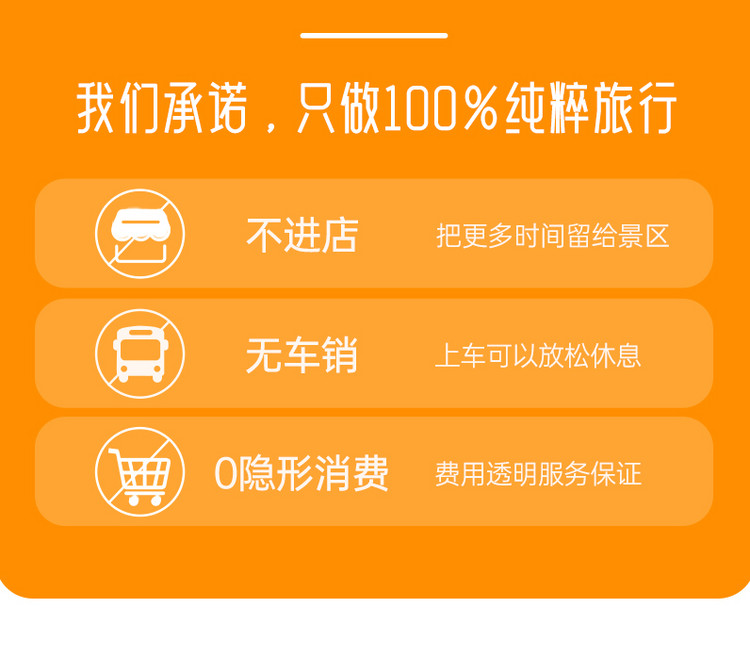 我们承诺，只做100%纯粹旅行

不进店 把更多时间留给景区

无车销 上车可以放松休息

0隐形消费 费用透明服务保证