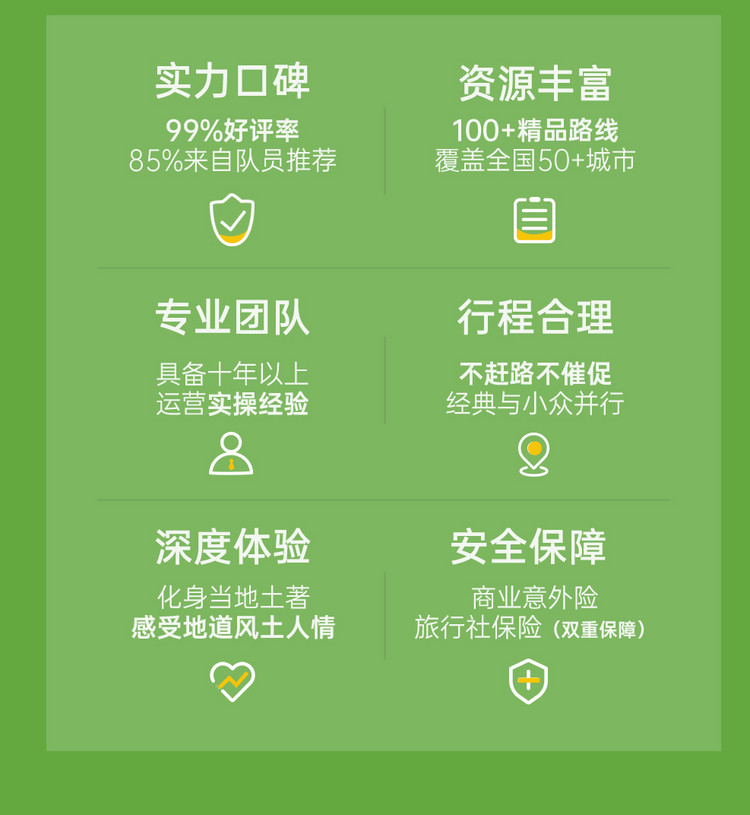 实力口碑
99%好评率
85%来自队员推荐

资源丰富
100+精品路线
覆盖全国50+城市

专业团队
具备十年以上
运营实操经验

行程合理
不赶路不催促
经典与小众并行

深度体验
化身当地土著
感受地道风土人情

安全保障
商业意外险
旅行社保险（双重保障）